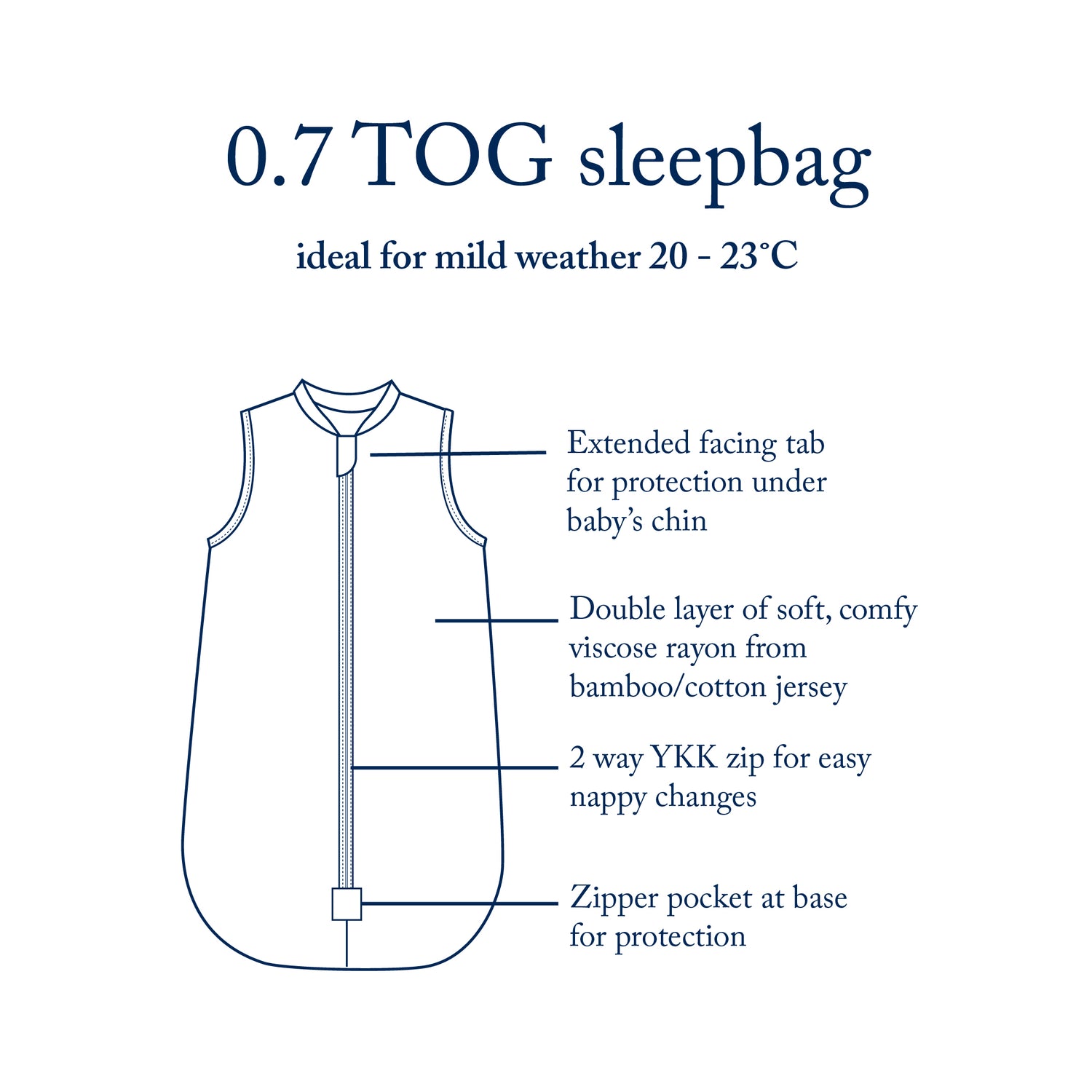 0.7 TOG sleepbag

ideal for mild weather 20 - 23°C

Extended facing tab for protection under baby's chin

Double layer of soft, comfy viscose rayon from bamboo/cotton jersey

2 way YKK zip for easy nappy changes

Zipper pocket at base for protection