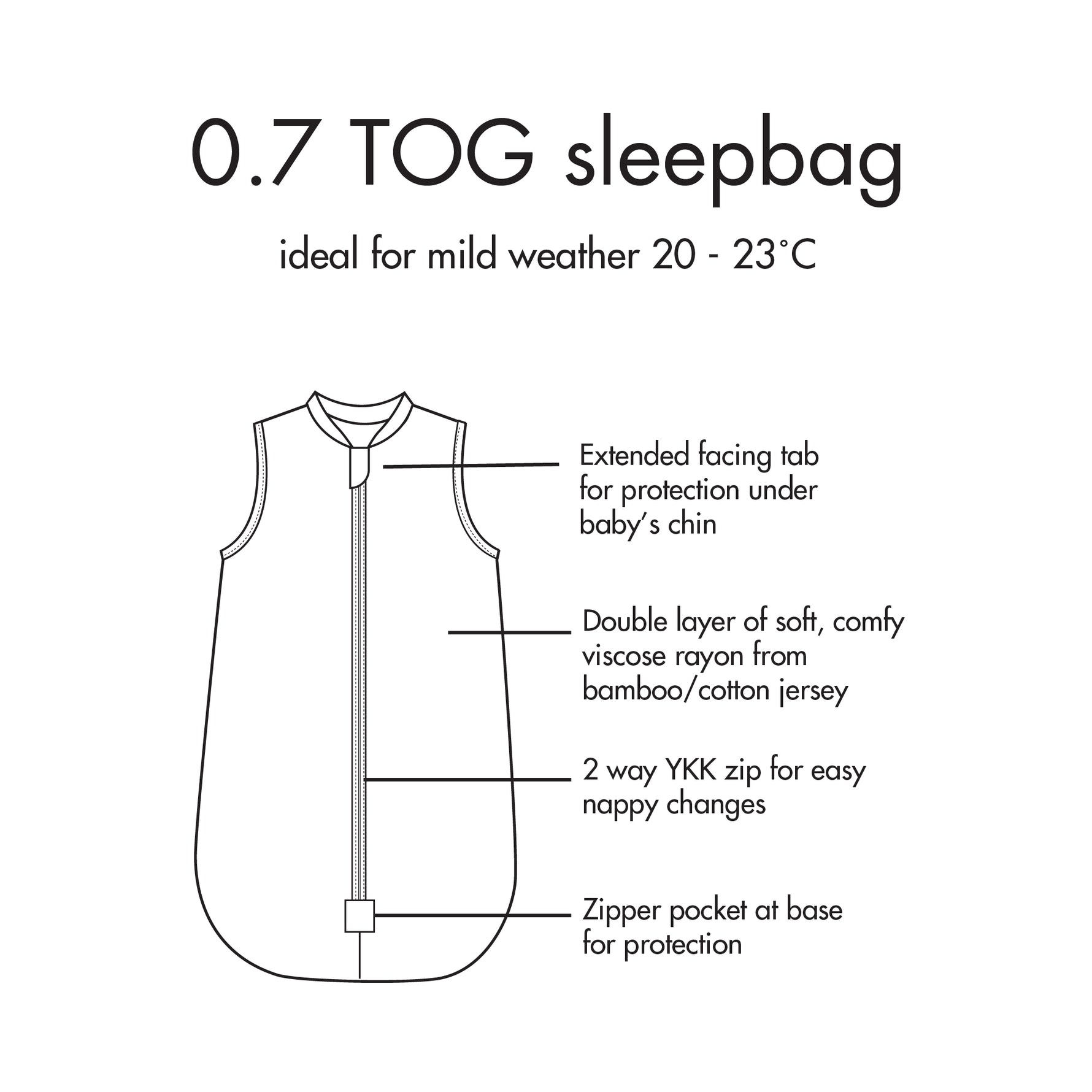 0.7 TOG sleepbag

ideal for mild weather 20 - 23°C

Extended facing tab for protection under baby's chin

Double layer of soft, comfy viscose rayon from bamboo/cotton jersey

2 way YKK zip for easy nappy changes

Zipper pocket at base for protection